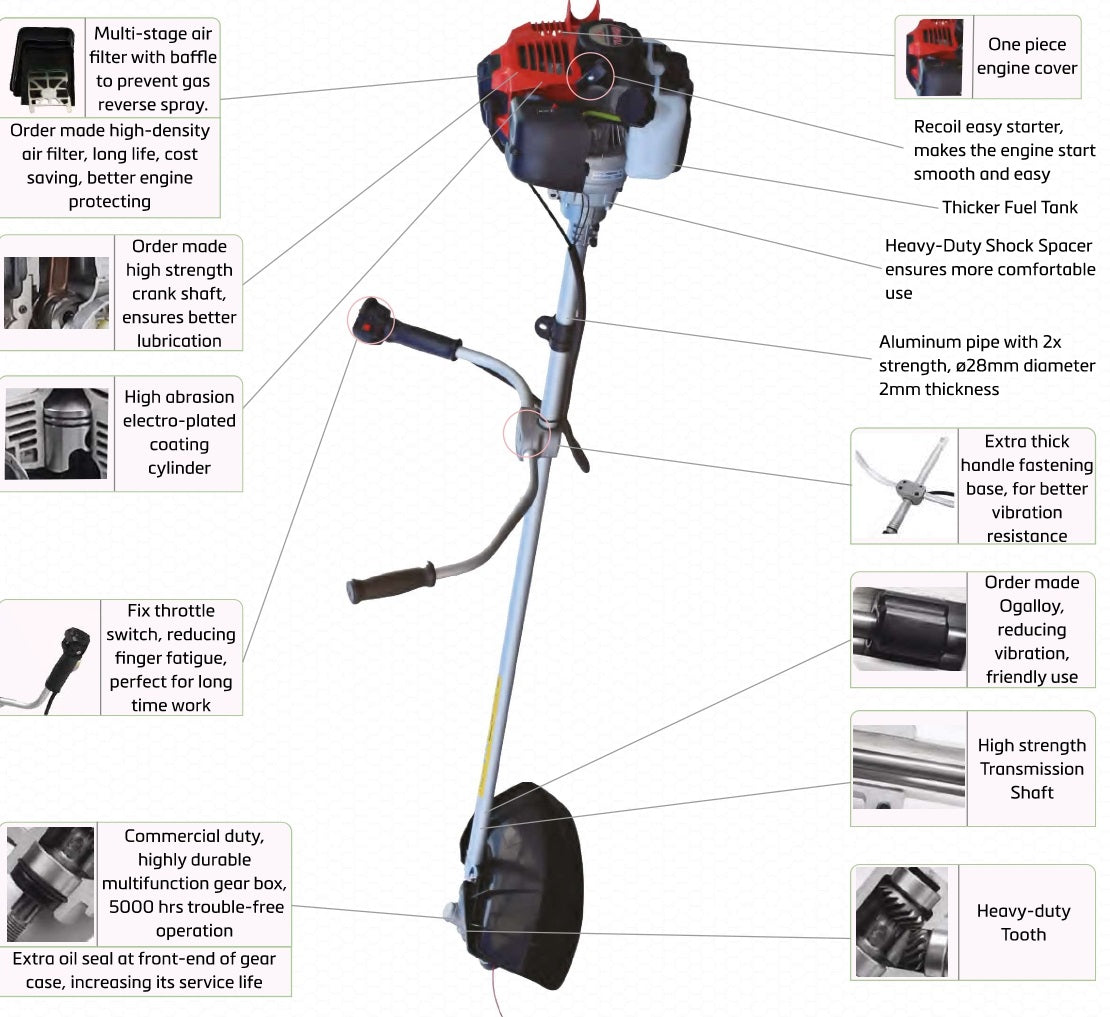 Multi-stage air filter with baffle to prevent gas reverse spray.

Order made high-density air filter, long life, cost saving, better engine protecting

Order made high strength crank shaft, ensures better lubrication

High abrasion electro-plated coating cylinder

Fix throttle switch, reducing finger fatigue, perfect for long time work

Commercial duty, highly durable multifunction gear box, 5000 hrs trouble-free operation

Extra oil seal at front-end of gear case, increasing its service life

One piece engine cover

Recoil easy starter, makes the engine start smooth and easy

Thicker Fuel Tank

Heavy-Duty Shock Spacer ensures more comfortable use

Aluminum pipe with 2x strength, ø28mm diameter 2mm thickness

Extra thick handle fastening base, for better vibration resistance

Order made Ogalloy, reducing vibration, friendly use

High strength Transmission Shaft

Heavy-duty Tooth