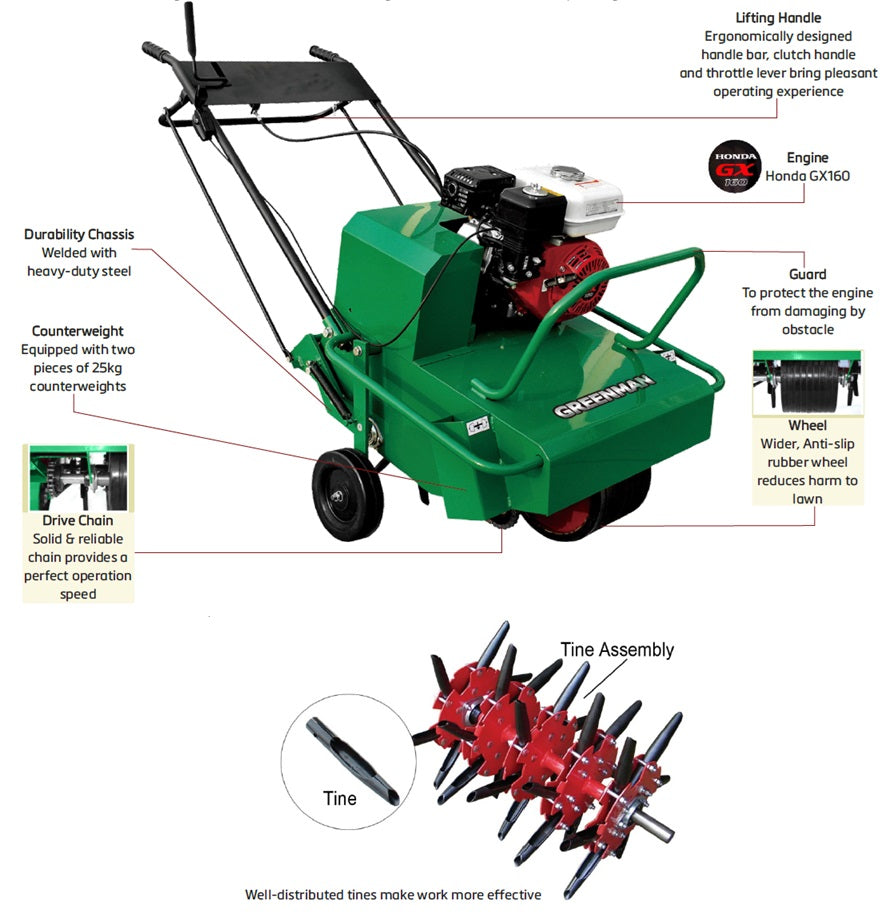 Lifting Handle
Ergonomically designed handle bar, clutch handle and throttle lever bring pleasant operating experience

HONDA GX 160

Engine
Honda GX160

Durability Chassis
Welded with heavy-duty steel

Guard
To protect the engine from damaging by obstacle

Counterweight
Equipped with two pieces of 25kg counterweights

GREENMAN

Wheel
Wider, Anti-slip rubber wheel reduces harm to lawn

Drive Chain
Solid & reliable chain provides a perfect operation speed

Tine Assembly

Tine

Well-distributed tines make work more effective